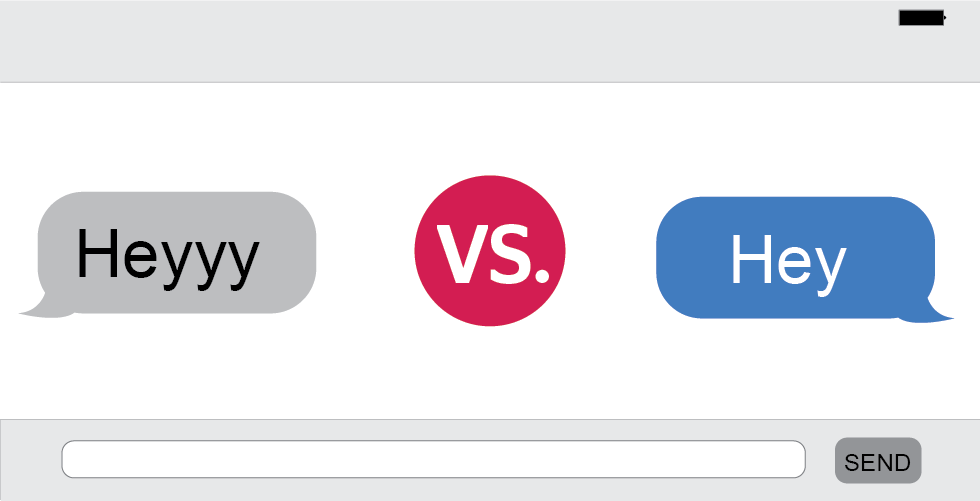 Heyyy

VS.

Hey

SEND